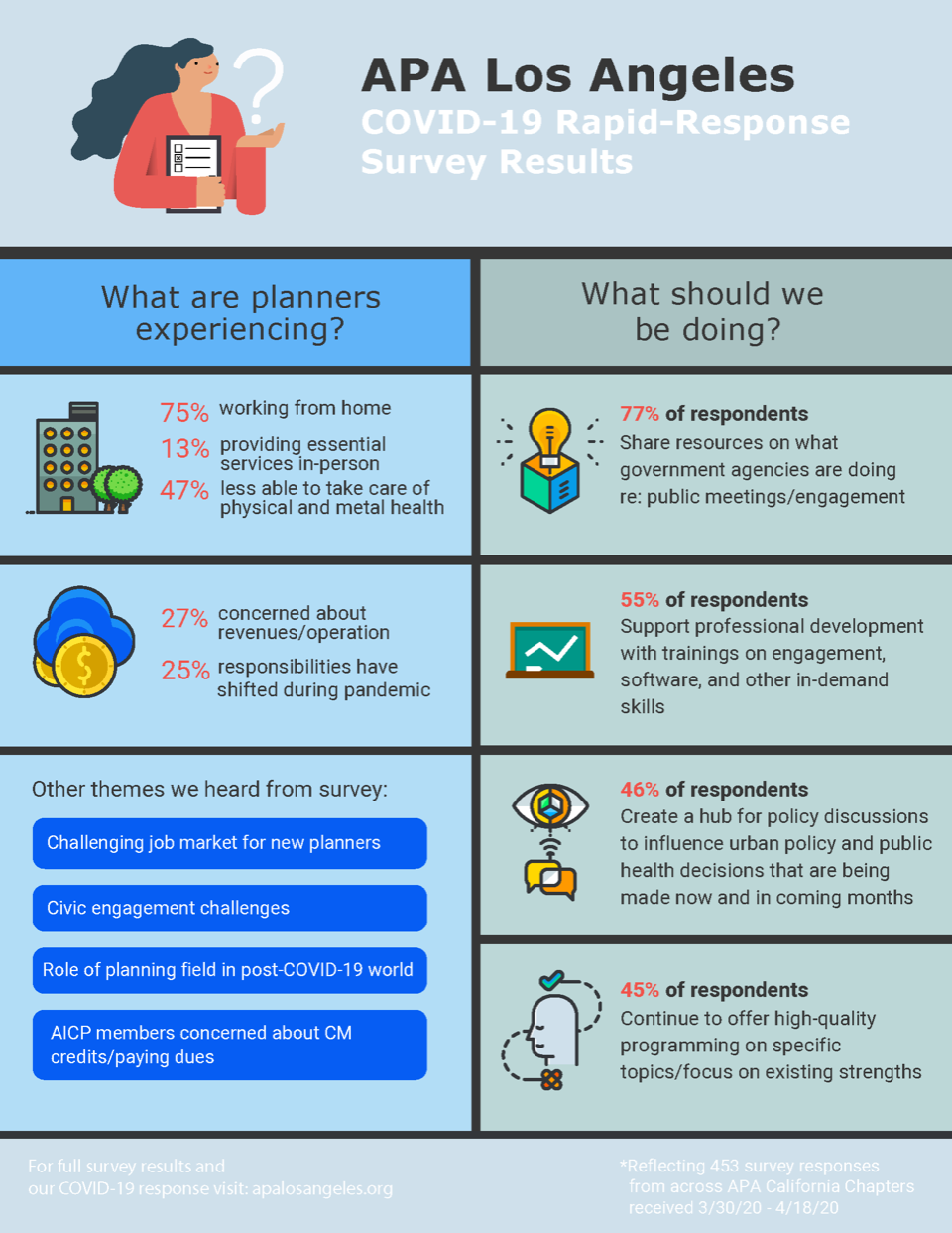 APA Los Angeles
COVID-19 Rapid-Response Survey Results

What are planners experiencing?

75% working from home
13% providing essential services in-person
47% less able to take care of physical and metal health

27% concerned about revenues/operation
25% responsibilities have shifted during pandemic

Other themes we heard from survey:

Challenging job market for new planners

Civic engagement challenges

Role of planning field in post-COVID-19 world

AICP members concerned about CM credits/paying dues

What should we be doing?

77% of respondents
Share resources on what government agencies are doing re: public meetings/engagement

55% of respondents
Support professional development with trainings on engagement, software, and other in-demand skills

46% of respondents
Create a hub for policy discussions to influence urban policy and public health decisions that are being made now and in coming months

45% of respondents
Continue to offer high-quality programming on specific topics/focus on existing strengths

For full survey results and our COVID-19 response visit: apalosangeles.org

*Reflecting 453 survey responses from across APA California Chapters received 3/30/20 - 4/18/20